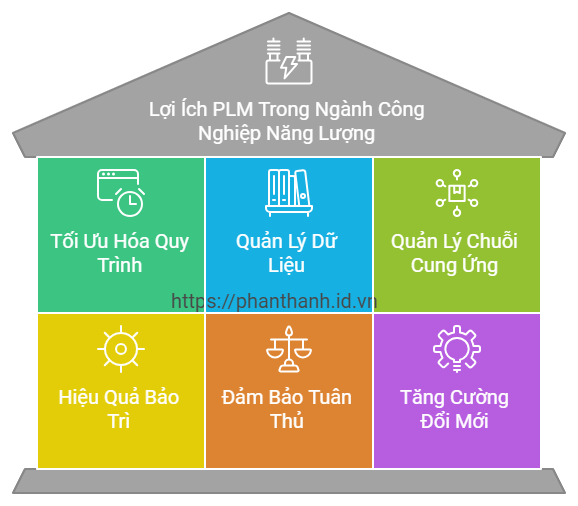 Lợi Ích PLM Trong Ngành Công Nghiệp Năng Lượng

Tối Ưu Hóa Quy Trình

Quản Lý Dữ Liệu

Quản Lý Chuỗi Cung Ứng

https://phanthanh.id.vn

Hiệu Quả Bảo Trì

Đảm Bảo Tuân Thủ

Tăng Cường Đổi Mới